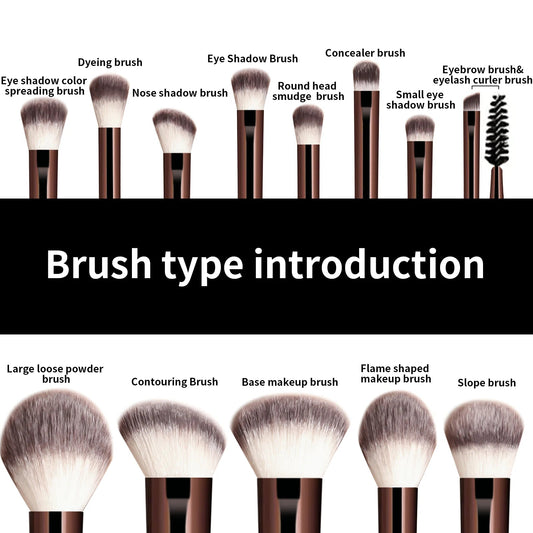 Eye shadow color spreading brush

Dyeing brush

Nose shadow brush

Eye Shadow Brush

Round head smudge brush

Concealer brush

Small eye shadow brush

Eyebrow brush& eyelash curler brush

Brush type introduction

Large loose powder brush

Contouring Brush

Base makeup brush

Flame shaped makeup brush

Slope brush