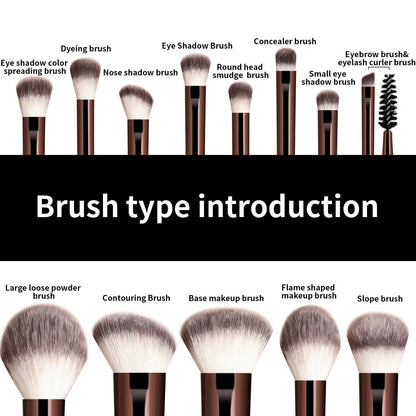 Eye shadow color spreading brush

Dyeing brush

Nose shadow brush

Eye Shadow Brush

Round head smudge brush

Concealer brush

Small eye shadow brush

Eyebrow brush& eyelash curler brush

Brush type introduction

Large loose powder brush

Contouring Brush

Base makeup brush

Flame shaped makeup brush

Slope brush